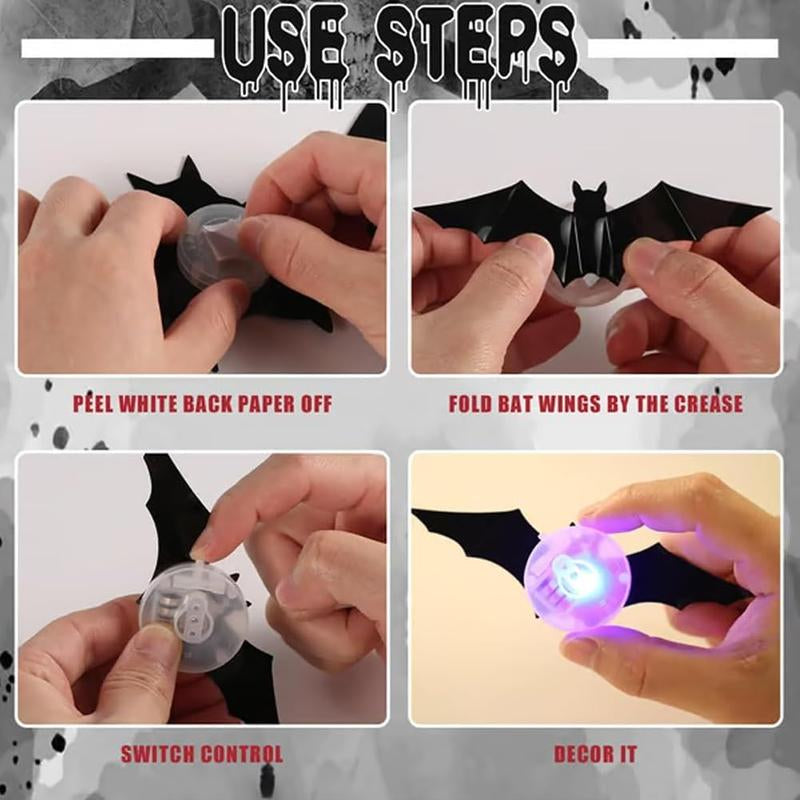 USE STEPS

PEEL WHITE BACK PAPER OFF

FOLD BAT WINGS BY THE CREASE

SWITCH CONTROL

DECOR IT