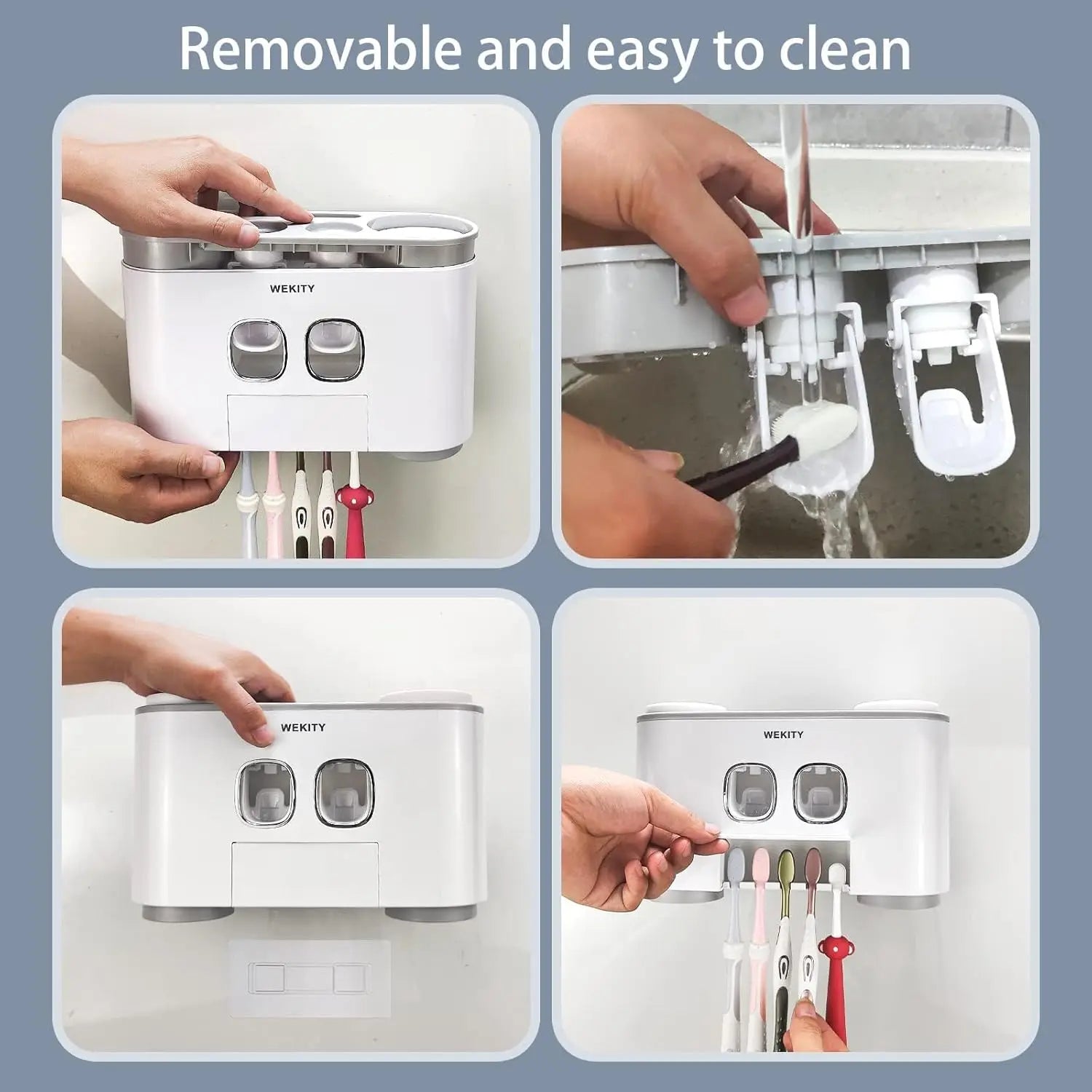 Removable and easy to clean

WEKITY

WEKITY

WEKITY