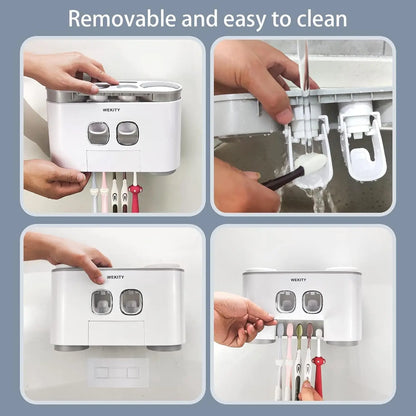 Removable and easy to clean

WEKITY

WEKITY

WEKITY